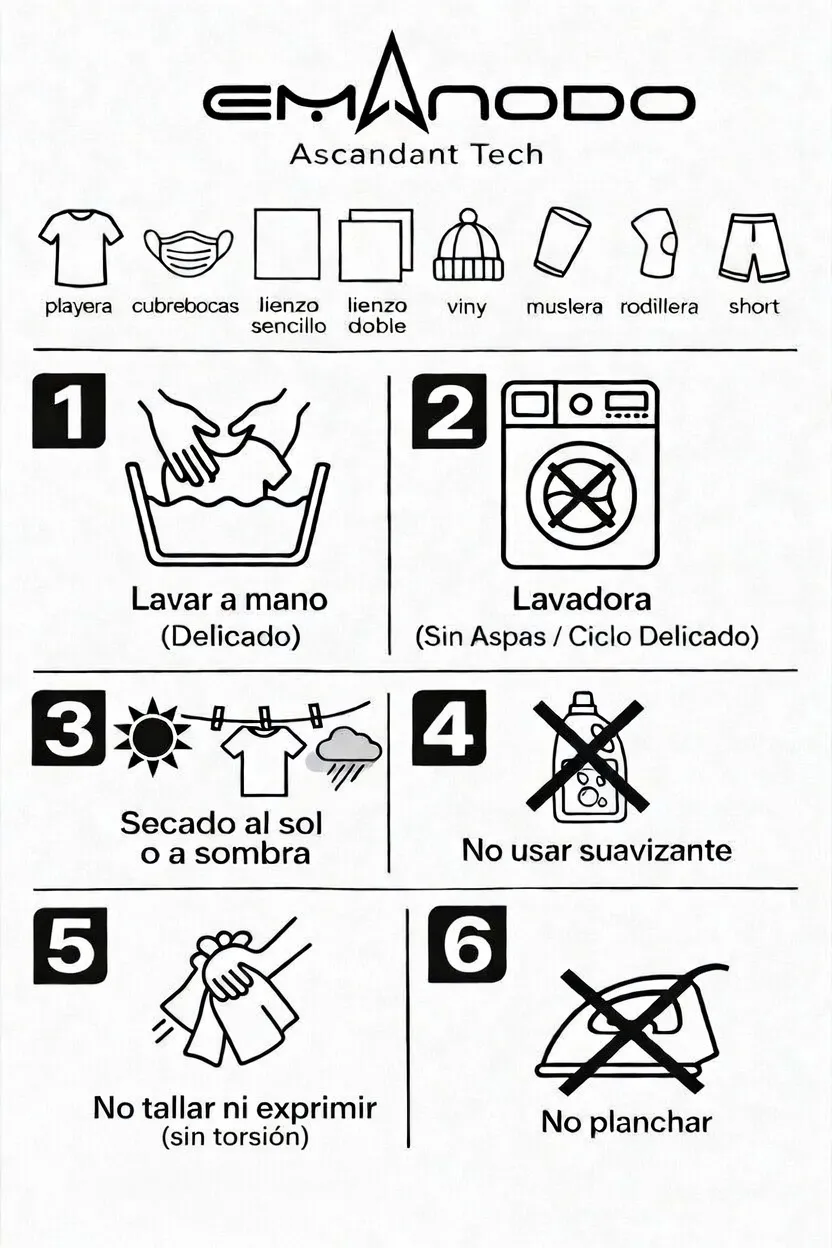 EMANODO
Ascandant Tech

playera cubrebocas lienzo sencillo lienzo doble viny muslera rodillera short

1
Lavar a mano
(Delicado)

2
Lavadora
(Sin Aspas / Ciclo Delicado)

3
Secado al sol o a sombra

4
No usar suavizante

5
No tallar ni exprimir
(sin torsión)

6
No planchar